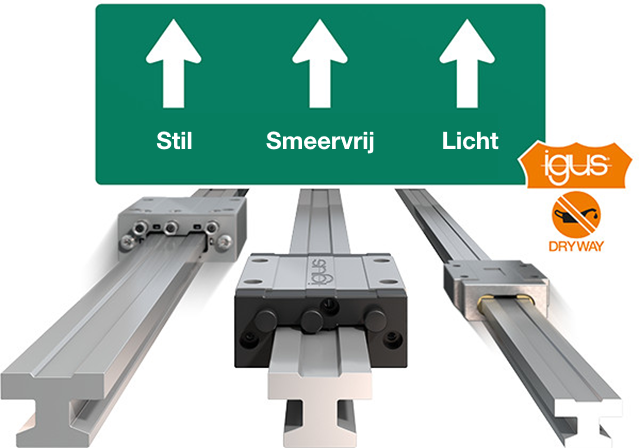 Stil Smeervrij Licht

igus

DRYWAY

igus